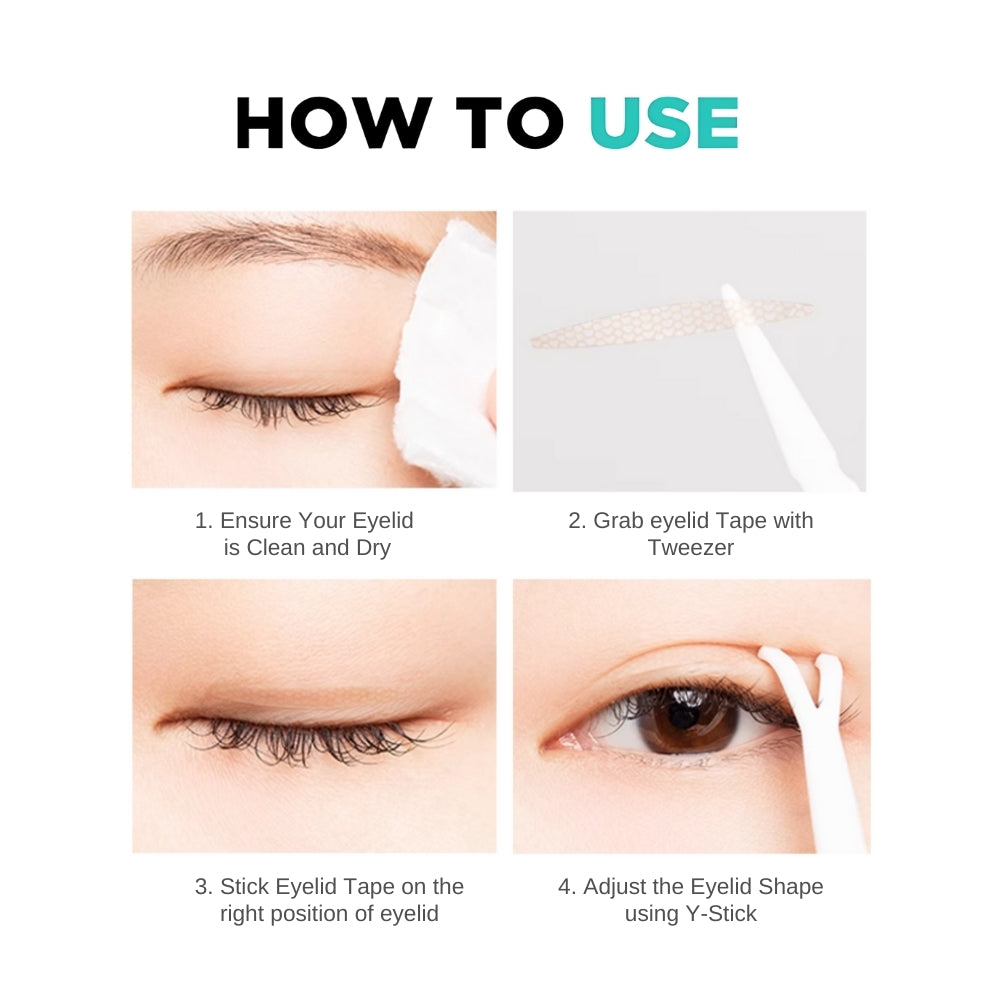 HOW TO USE

1. Ensure Your Eyelid is Clean and Dry

2. Grab eyelid Tape with Tweezer

3. Stick Eyelid Tape on the right position of eyelid

4. Adjust the Eyelid Shape using Y-Stick