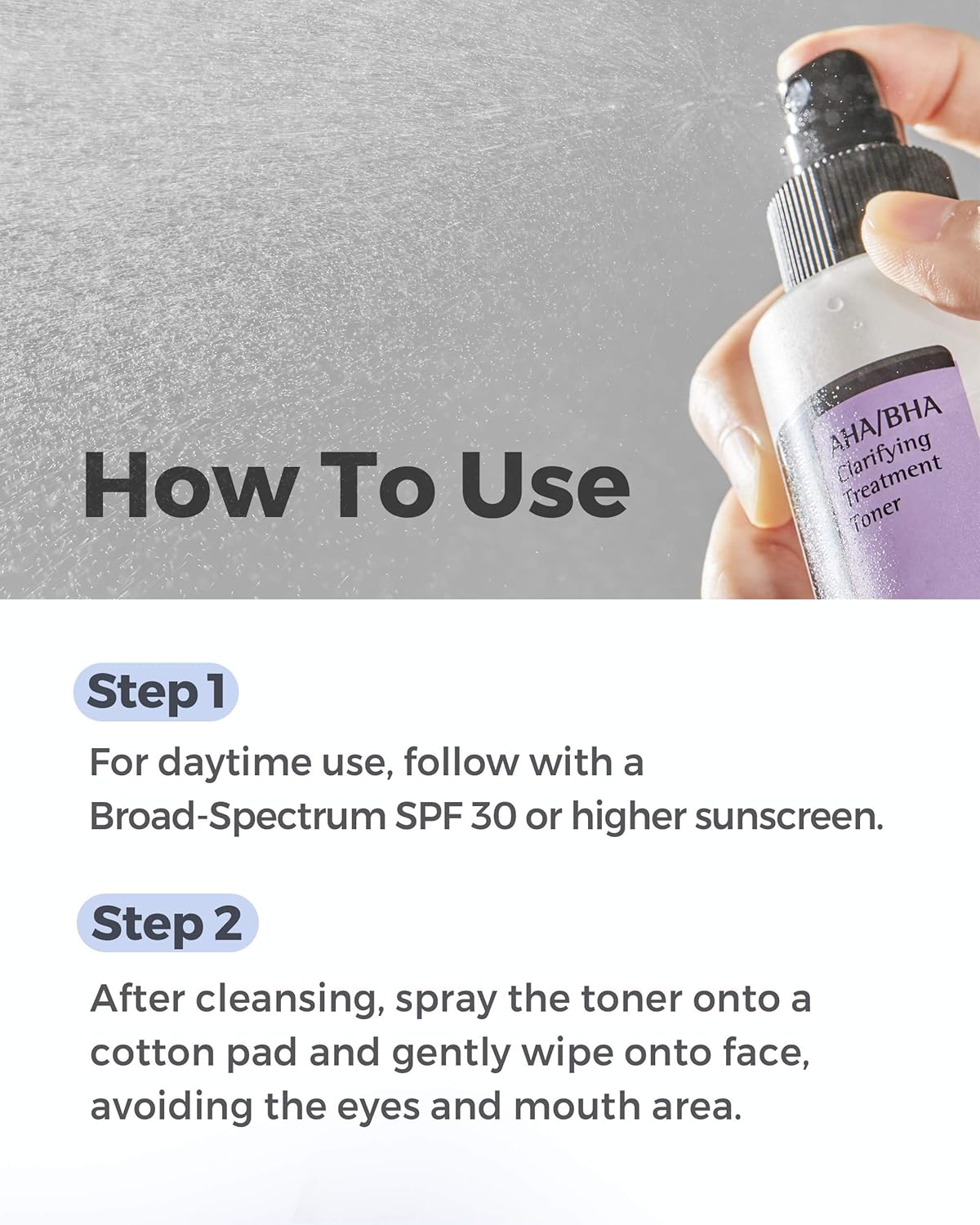 How To Use

AHA/BHA
Clarifying
Treatment
Toner

Step 1

For daytime use, follow with a Broad-Spectrum SPF 30 or higher sunscreen.

Step 2

After cleansing, spray the toner onto a cotton pad and gently wipe onto face, avoiding the eyes and mouth area.