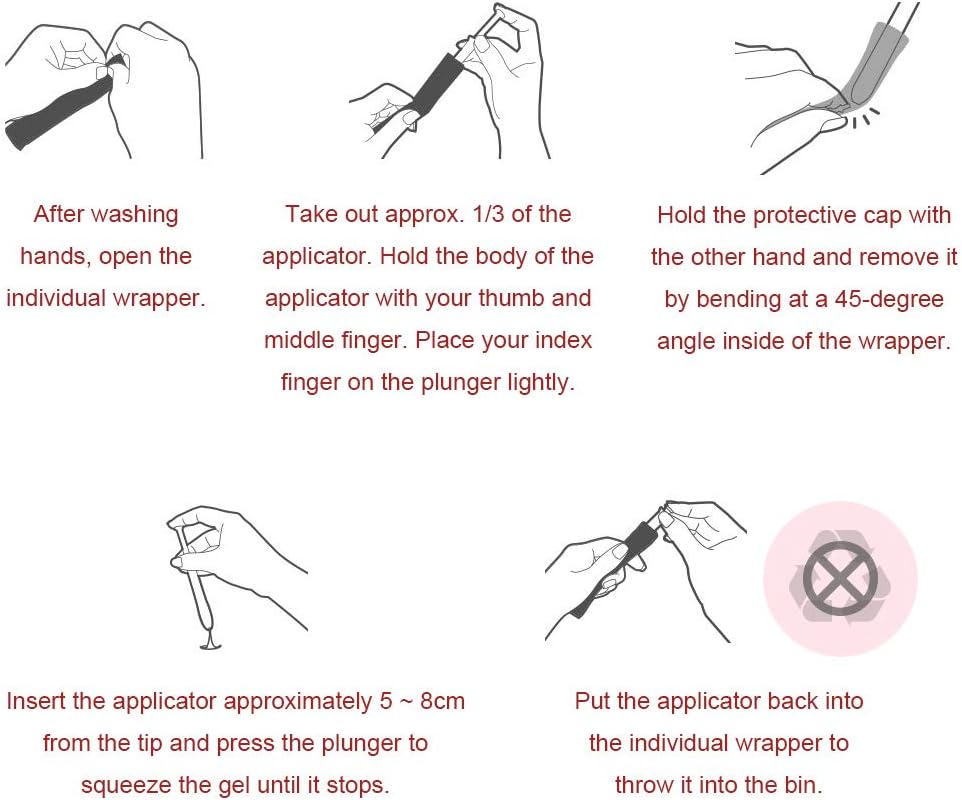 After washing hands, open the individual wrapper.

Take out approx. 1/3 of the applicator. Hold the body of the applicator with your thumb and middle finger. Place your index finger on the plunger lightly.

Hold the protective cap with the other hand and remove it by bending at a 45-degree angle inside of the wrapper.

Insert the applicator approximately 5 ~ 8cm from the tip and press the plunger to squeeze the gel until it stops.

Put the applicator back into the individual wrapper to throw it into the bin.