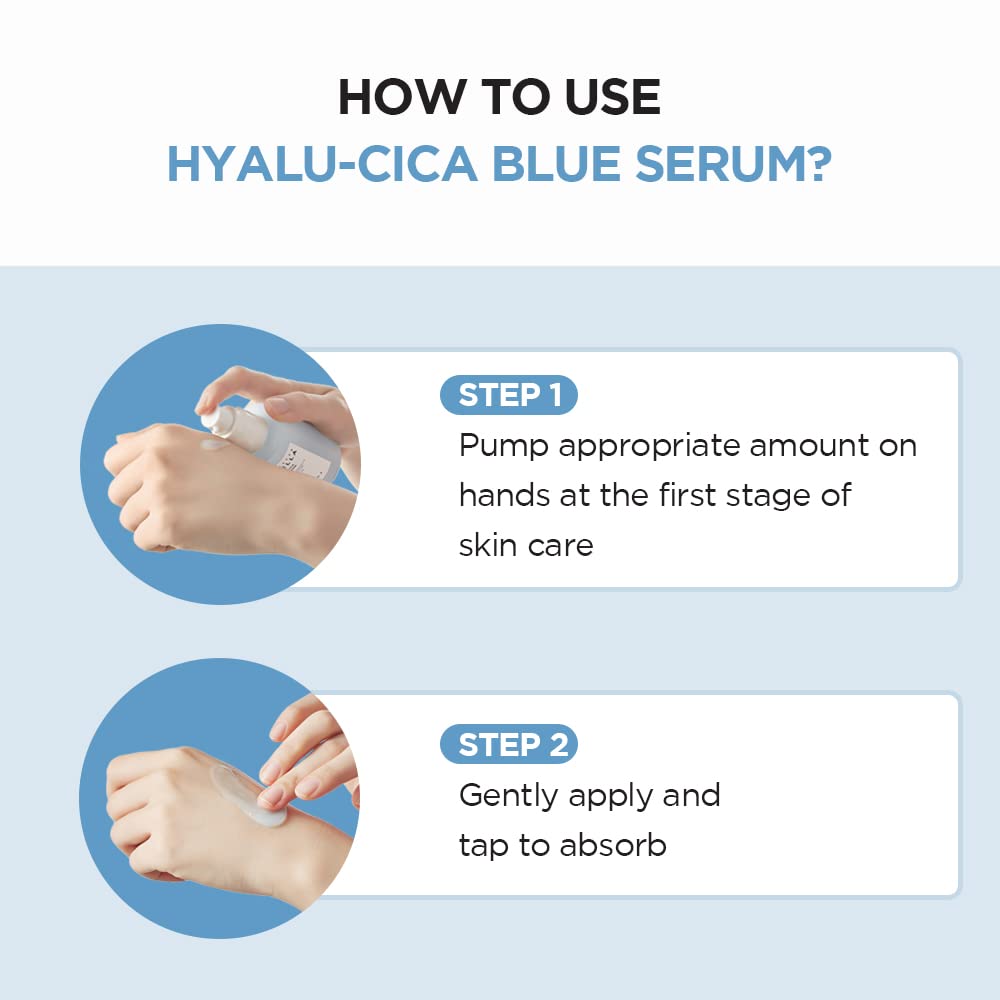 HOW TO USE
HYALU-CICA BLUE SERUM?

STEP 1
Pump appropriate amount on hands at the first stage of skin care

STEP 2
Gently apply and tap to absorb